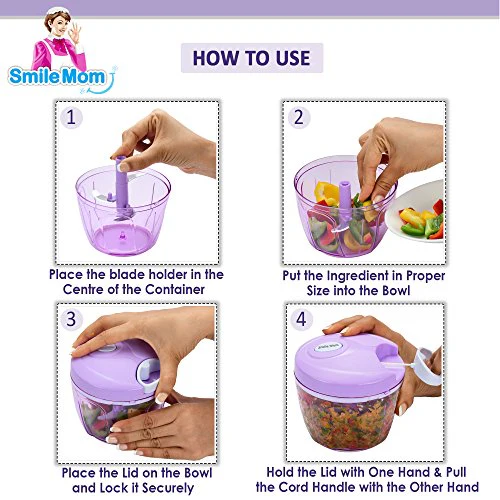 Smile Mom

HOW TO USE

1

Place the blade holder in the Centre of the Container

2

Put the Ingredient in Proper Size into the Bowl

3

Place the Lid on the Bowl and Lock it Securely

4

Hold the Lid with One Hand & Pull the Cord Handle with the Other Hand