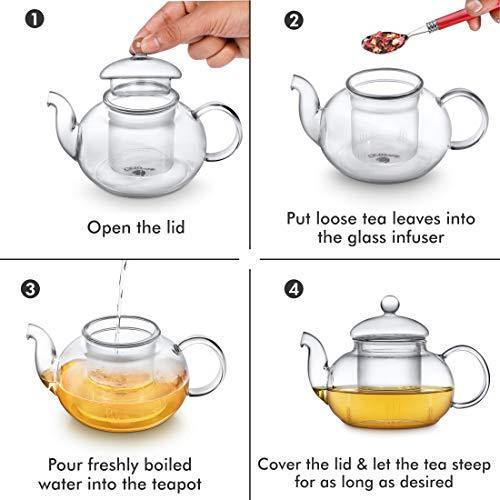 1

Open the lid

2

Put loose tea leaves into the glass infuser

3

Pour freshly boiled water into the teapot

4

Cover the lid & let the tea steep for as long as desired