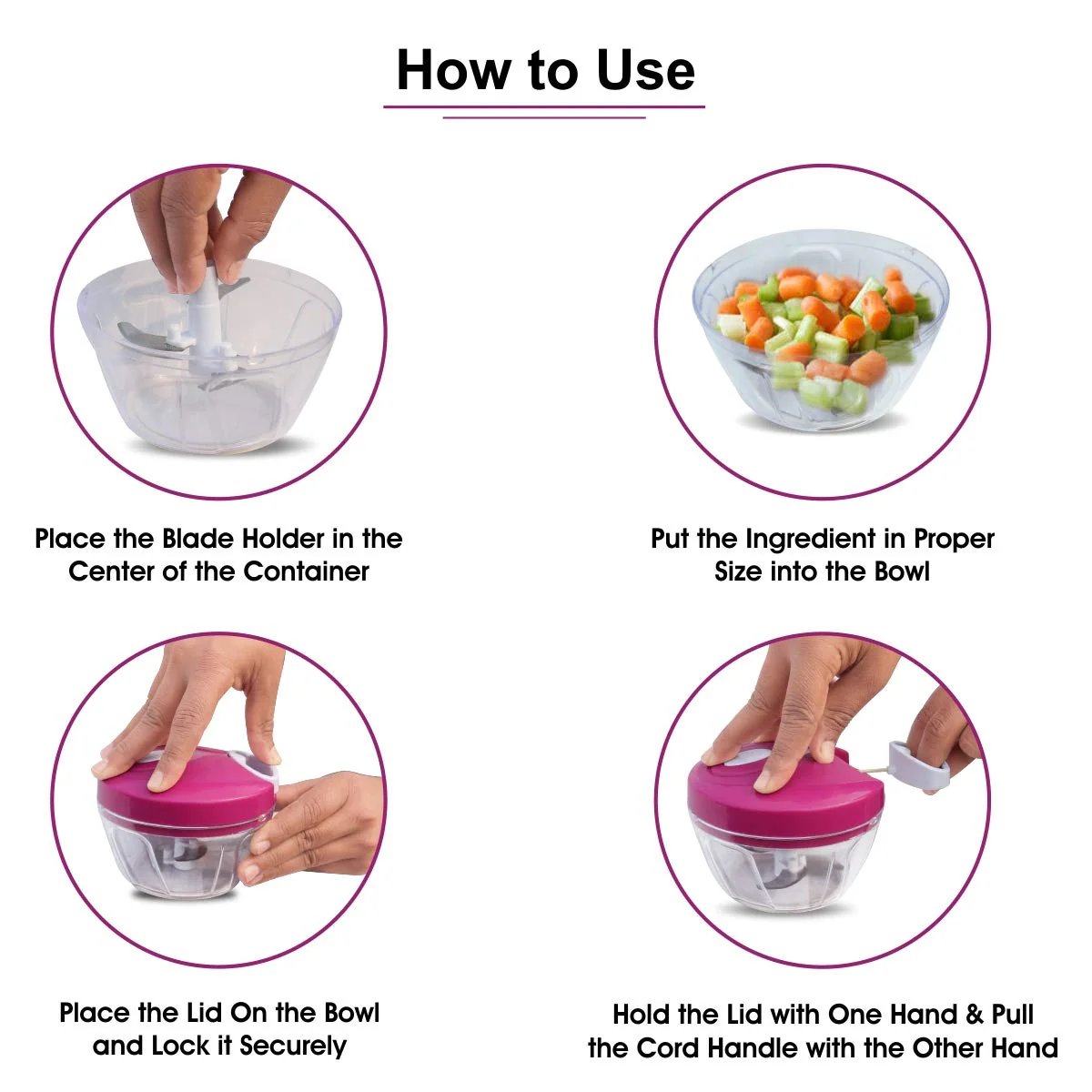 How to Use

Place the Blade Holder in the Center of the Container

Put the Ingredient in Proper Size into the Bowl

Place the Lid On the Bowl and Lock it Securely

Hold the Lid with One Hand & Pull the Cord Handle with the Other Hand